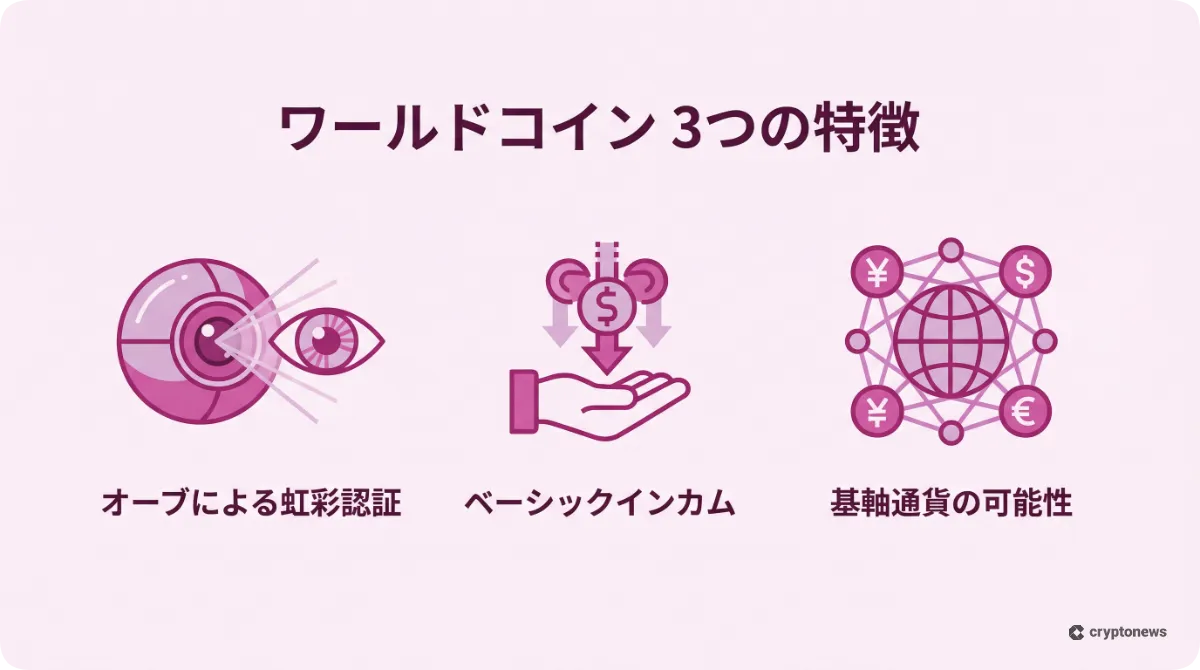 ワールドコイン 3つの特徴

$ ¥ $ ¥ €

オーブによる虹彩認証

ベーシックインカム

基軸通貨の可能性

cryptonews