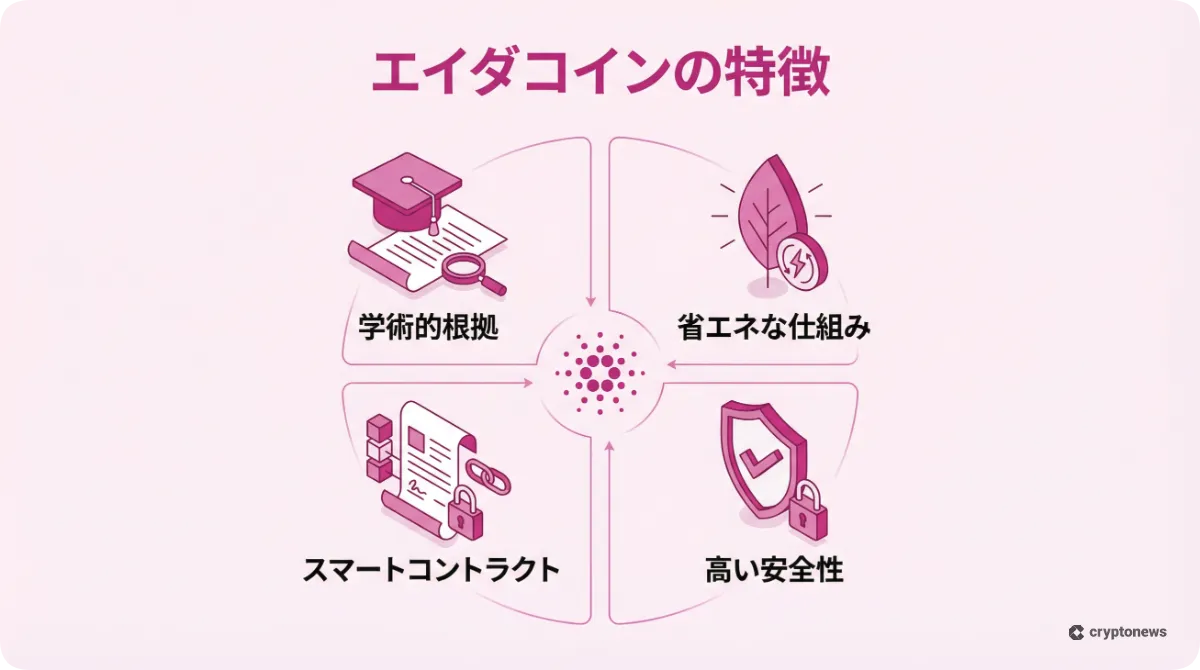 エイダコインの特徴

学術的根拠

省エネな仕組み

スマートコントラクト

高い安全性

cryptonews