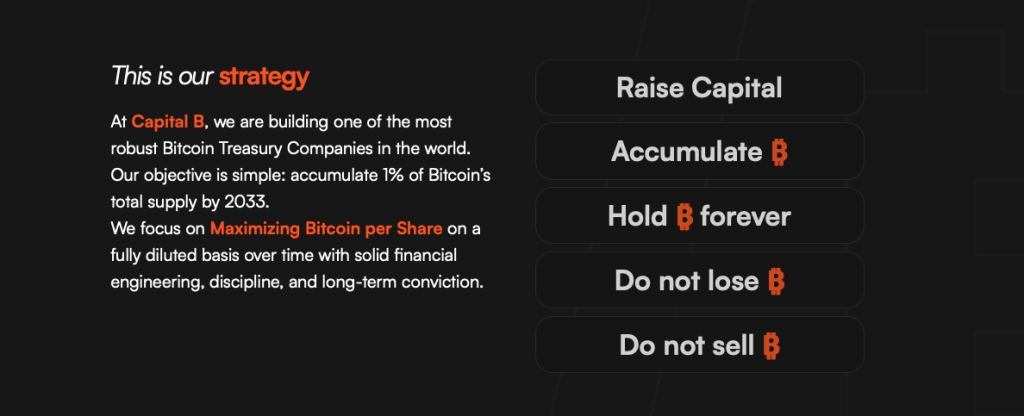 This is our strategy

At Capital B, we are building one of the most robust Bitcoin Treasury Companies in the world. Our objective is simple: accumulate 1% of Bitcoin's total supply by 2033.

We focus on Maximizing Bitcoin per Share on a fully diluted basis over time with solid financial engineering, discipline, and long-term conviction.

Raise Capital

Accumulate ฿

Hold ฿ forever

Do not lose ฿

Do not sell ฿