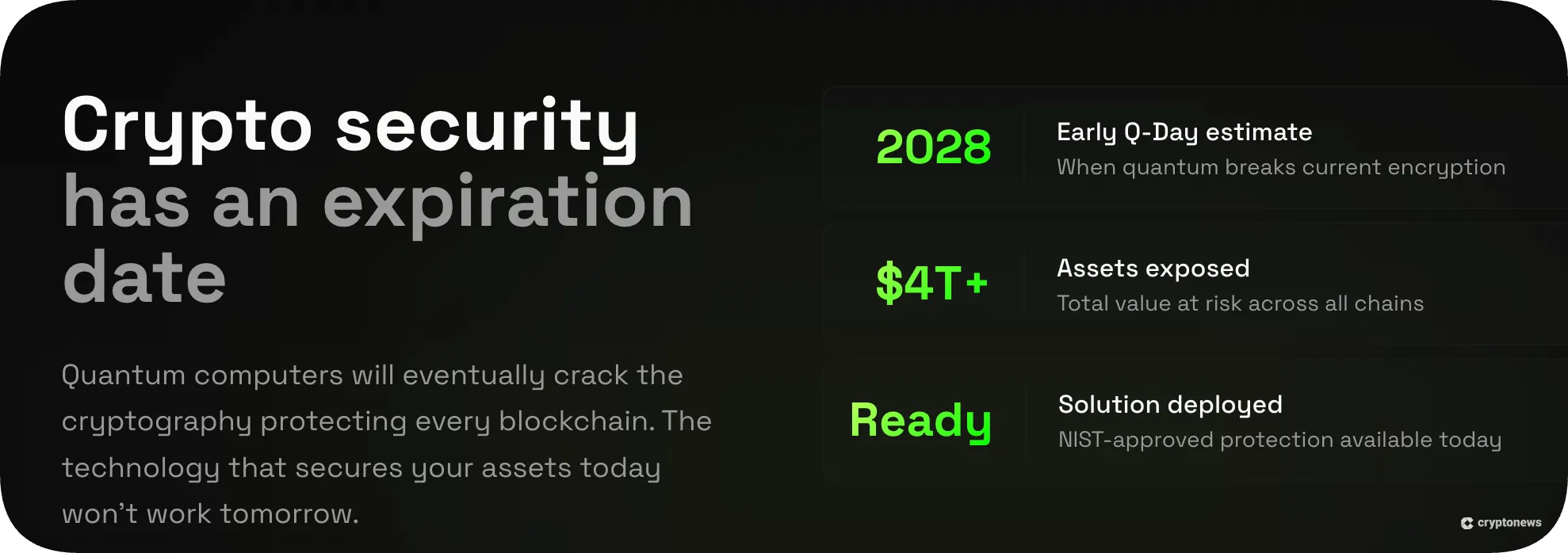 Crypto security has an expiration date

Quantum computers will eventually crack the cryptography protecting every blockchain. The technology that secures your assets today won't work tomorrow.

2028

Early Q-Day estimate

When quantum breaks current encryption

$4T+

Assets exposed

Total value at risk across all chains

Ready

Solution deployed

NIST-approved protection available today

cryptonews