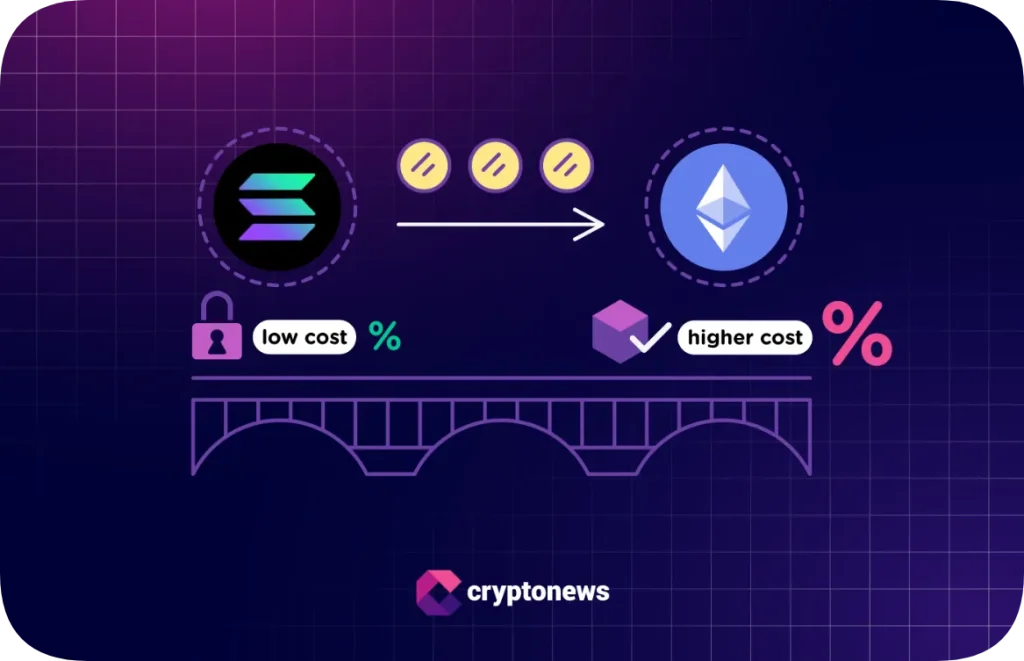 low cost %

higher cost %

cryptonews