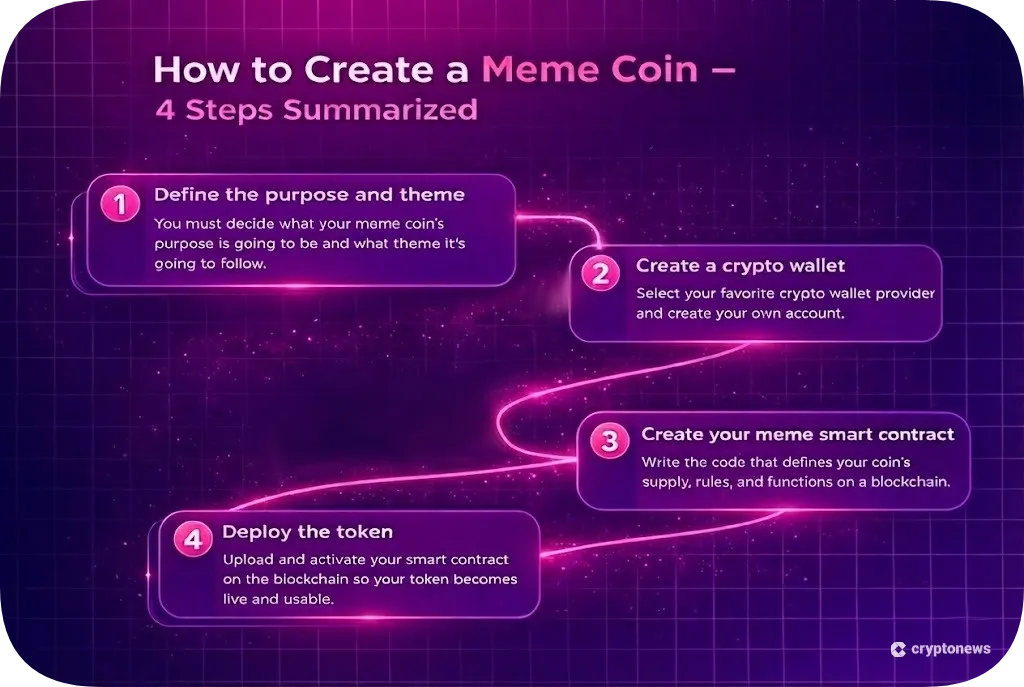 How to Create a Meme Coin –
4 Steps Summarized

1 Define the purpose and theme
You must decide what your meme coin's purpose is going to be and what theme it's going to follow.

2 Create a crypto wallet
Select your favorite crypto wallet provider and create your own account.

3 Create your meme smart contract
Write the code that defines your coin's supply, rules, and functions on a blockchain.

4 Deploy the token
Upload and activate your smart contract on the blockchain so your token becomes live and usable.

cryptonews