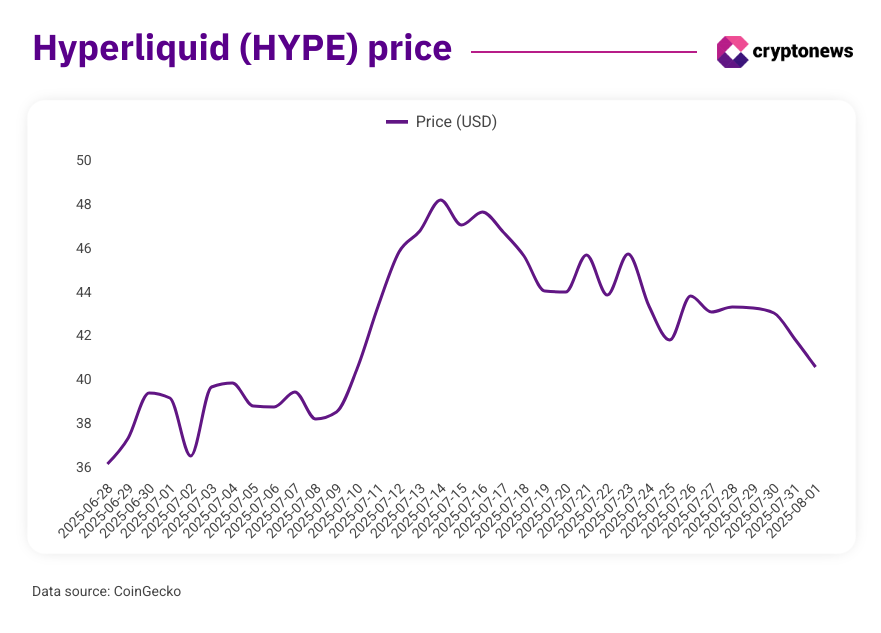 Hyperliquid (HYPE) price

cryptonews

Price (USD)

50
48
46
44
42
40
38
36

2025-06-28
2025-06-29
2025-06-30
2025-07-01
2025-07-02
2025-07-03
2025-07-04
2025-07-05
2025-07-06
2025-07-07
2025-07-08
2025-07-09
2025-07-10
2025-07-11
2025-07-12
2025-07-13
2025-07-14
2025-07-15
2025-07-16
2025-07-17
2025-07-18
2025-07-19
2025-07-20
2025-07-21
2025-07-22
2025-07-23
2025-07-24
2025-07-25
2025-07-26
2025-07-27
2025-07-28
2025-07-29
2025-07-30
2025-07-31
2025-08-01

Data source: CoinGecko