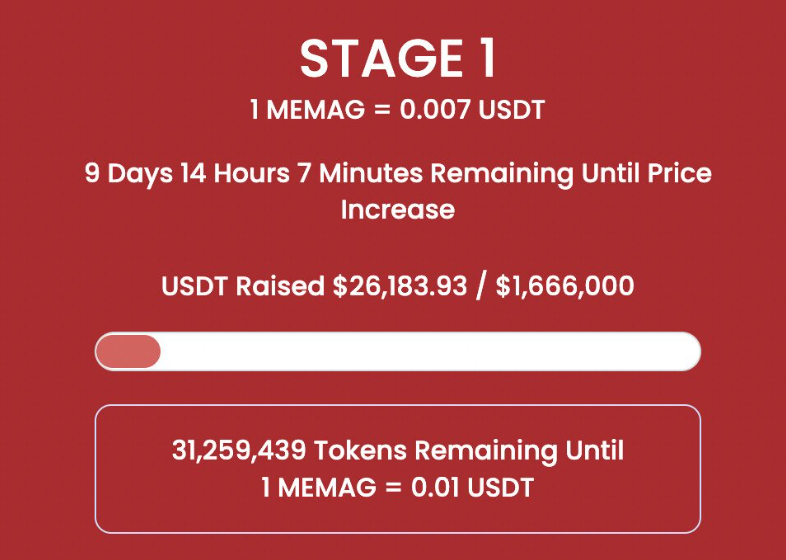 STAGE 1

1 MEMAG = 0.007 USDT

9 Days 14 Hours 7 Minutes Remaining Until Price Increase

USDT Raised \$26,183.93 / \$1,666,000

31,259,439 Tokens Remaining Until
1 MEMAG = 0.01 USDT